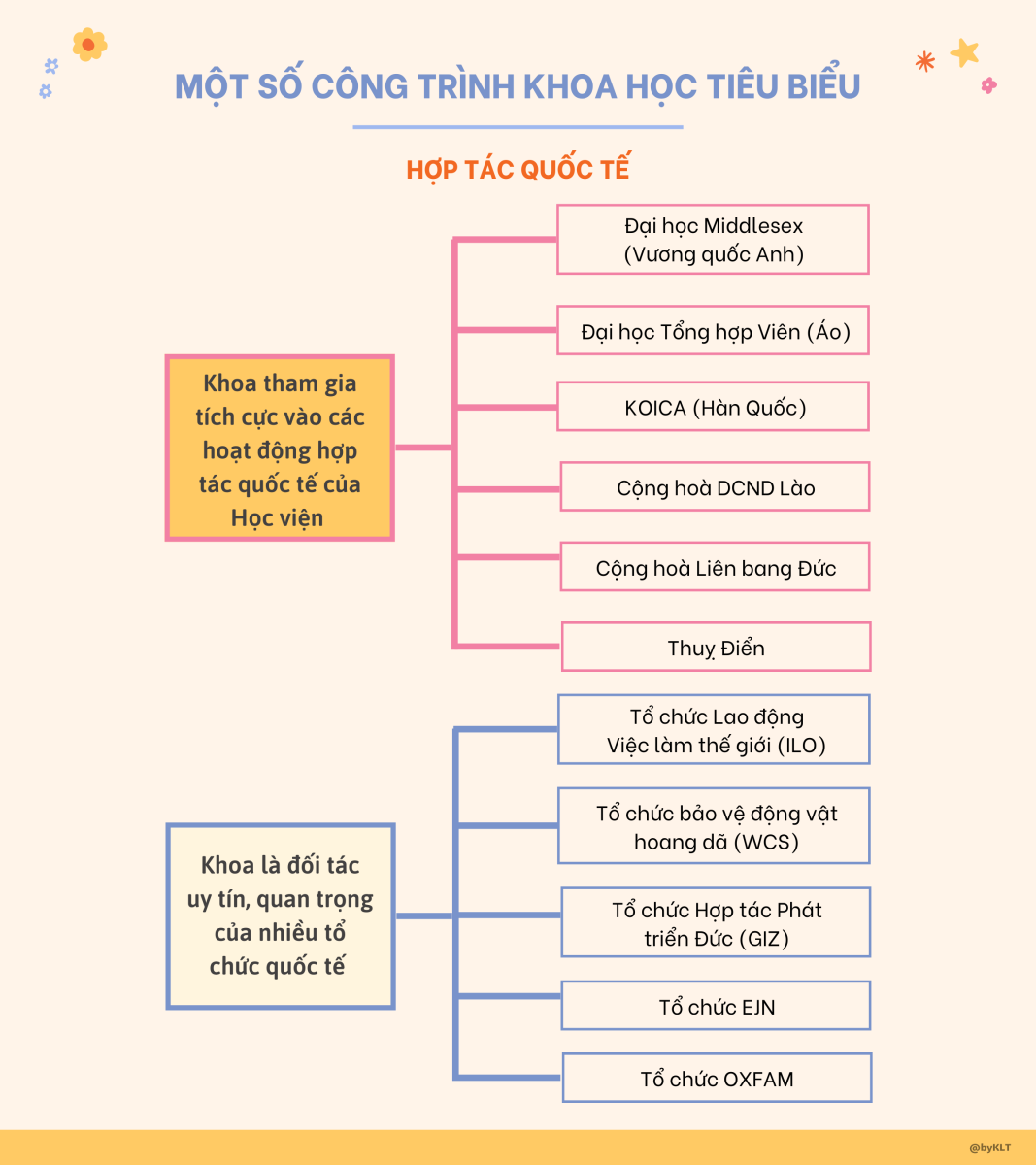 MỘT SỐ CÔNG TRÌNH KHOA HỌC TIÊU BIỂU

HỢP TÁC QUỐC TẾ

Khoa tham gia tích cực vào các hoạt động hợp tác quốc tế của Học viện

Đại học Middlesex (Vương quốc Anh)

Đại học Tổng hợp Viên (Áo)

KOICA (Hàn Quốc)

Cộng hoà DCND Lào

Cộng hoà Liên bang Đức

Thuỵ Điển

Khoa là đối tác uy tín, quan trọng của nhiều tổ chức quốc tế

Tổ chức Lao động Việc làm thế giới (ILO)

Tổ chức bảo vệ động vật hoang dã (WCS)

Tổ chức Hợp tác Phát triển Đức (GIZ)

Tổ chức EJN

Tổ chức OXFAM

@byKLT