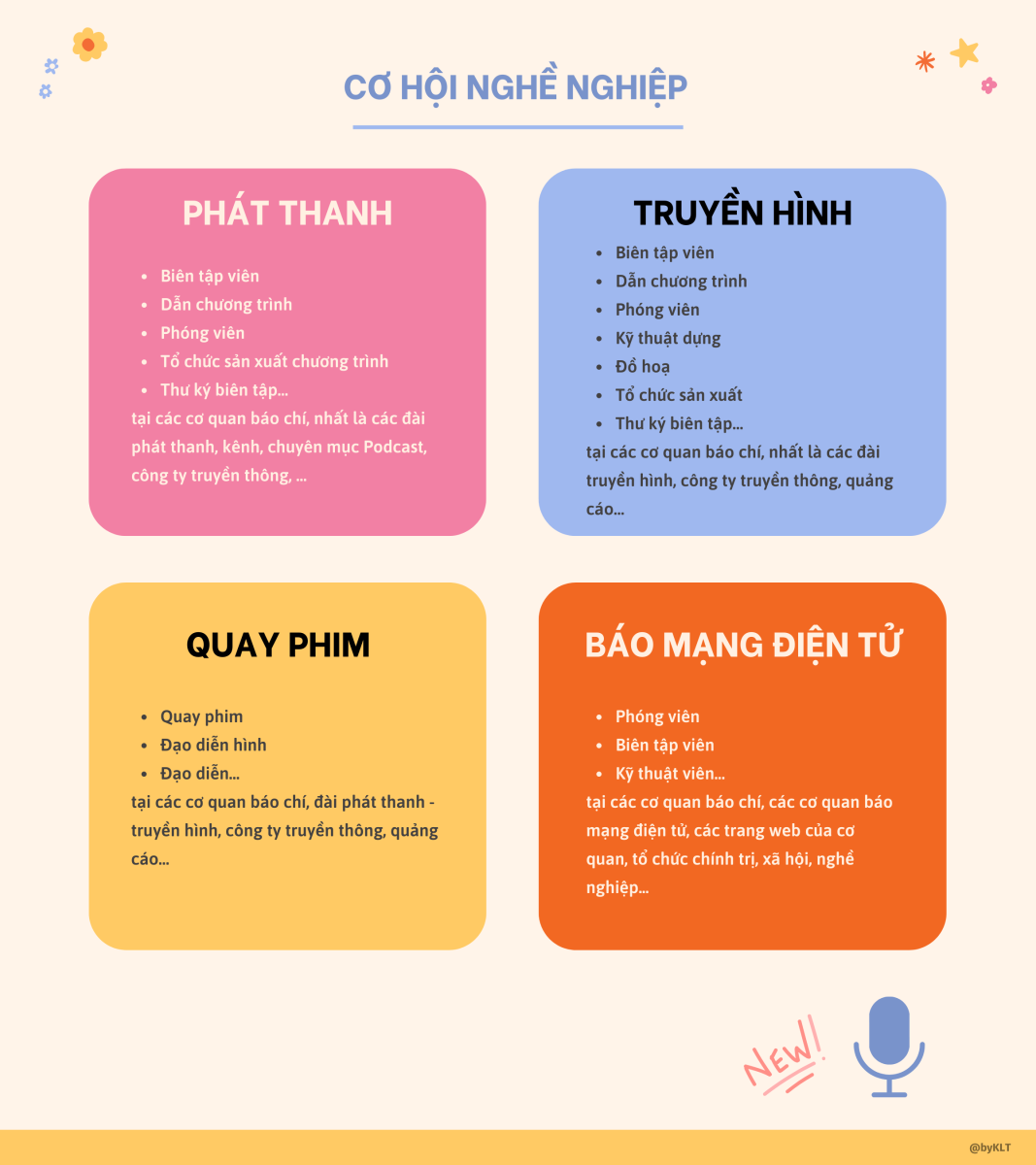 CƠ HỘI NGHỀ NGHIỆP

PHÁT THANH

- Biên tập viên
- Dẫn chương trình
- Phóng viên
- Tổ chức sản xuất chương trình
- Thư ký biên tập...

tại các cơ quan báo chí, nhất là các đài phát thanh, kênh, chuyên mục Podcast, công ty truyền thông, ...

TRUYỀN HÌNH

- Biên tập viên
- Dẫn chương trình
- Phóng viên
- Kỹ thuật dựng
- Đồ hoạ
- Tổ chức sản xuất
- Thư ký biên tập...

tại các cơ quan báo chí, nhất là các đài truyền hình, công ty truyền thông, quảng cáo...

QUAY PHIM

- Quay phim
- Đạo diễn hình
- Đạo diễn...

tại các cơ quan báo chí, đài phát thanh - truyền hình, công ty truyền thông, quảng cáo...

BÁO MẠNG ĐIỆN TỬ

- Phóng viên
- Biên tập viên
- Kỹ thuật viên...

tại các cơ quan báo chí, các cơ quan báo mạng điện tử, các trang web của cơ quan, tổ chức chính trị, xã hội, nghề nghiệp...

NEW!

@byKLT