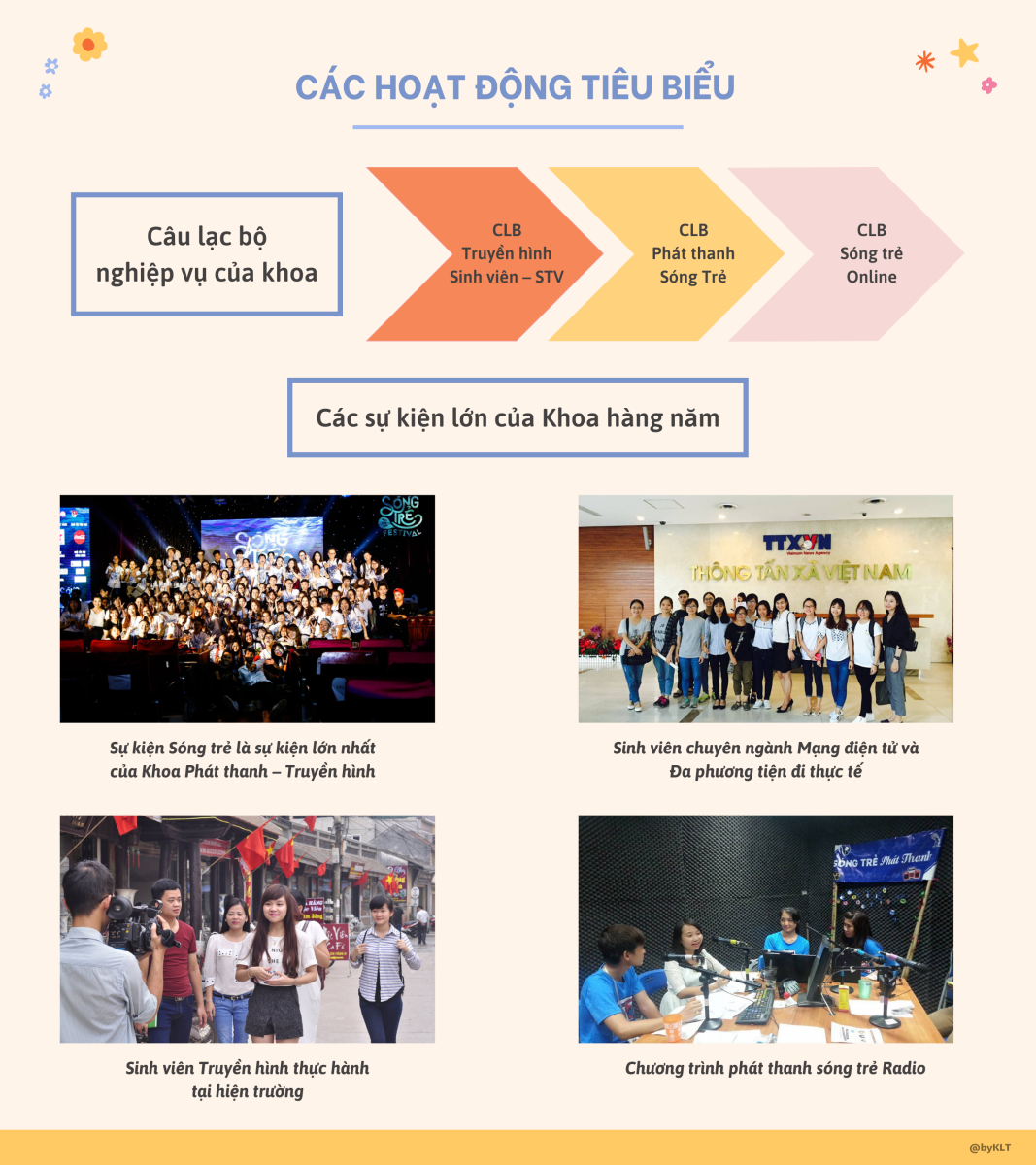 CÁC HOẠT ĐỘNG TIÊU BIỂU

Câu lạc bộ nghiệp vụ của khoa

CLB Truyền hình Sinh viên – STV

CLB Phát thanh Sóng Trẻ

CLB Sóng trẻ Online

Các sự kiện lớn của Khoa hàng năm

SÓNG TRẺ FESTIVAL

Sự kiện Sóng trẻ là sự kiện lớn nhất của Khoa Phát thanh – Truyền hình

TTXVN
THÔNG TẤN XÃ VIỆT NAM

Sinh viên chuyên ngành Mạng điện tử và Đa phương tiện đi thực tế

Sinh viên Truyền hình thực hành tại hiện trường

SÓNG TRẺ Phát Thanh

Chương trình phát thanh sóng trẻ Radio

@byKLT