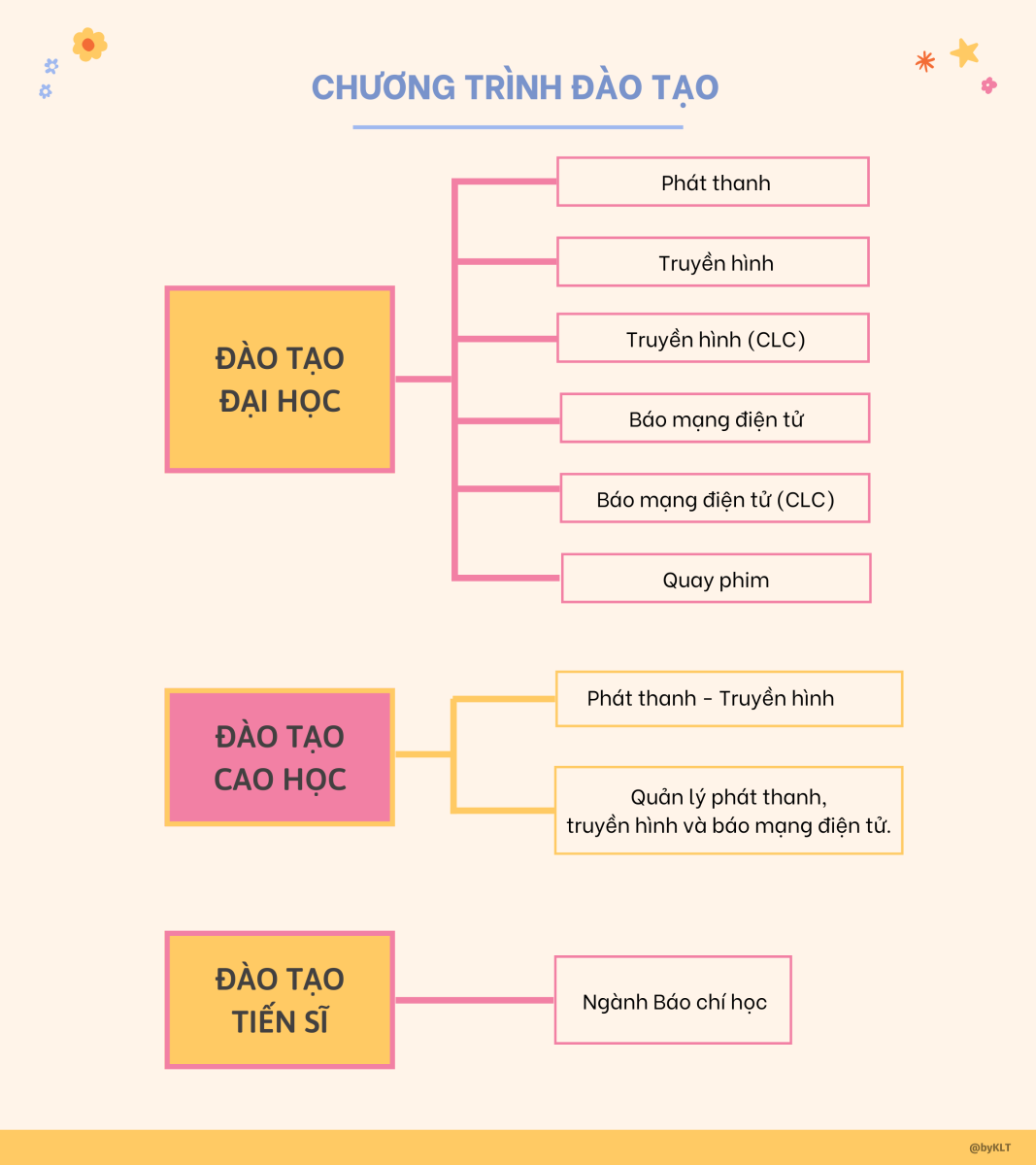 CHƯƠNG TRÌNH ĐÀO TẠO

ĐÀO TẠO ĐẠI HỌC

Phát thanh

Truyền hình

Truyền hình (CLC)

Báo mạng điện tử

Báo mạng điện tử (CLC)

Quay phim

ĐÀO TẠO CAO HỌC

Phát thanh - Truyền hình

Quản lý phát thanh, truyền hình và báo mạng điện tử.

ĐÀO TẠO TIẾN SĨ

Ngành Báo chí học

@byKLT