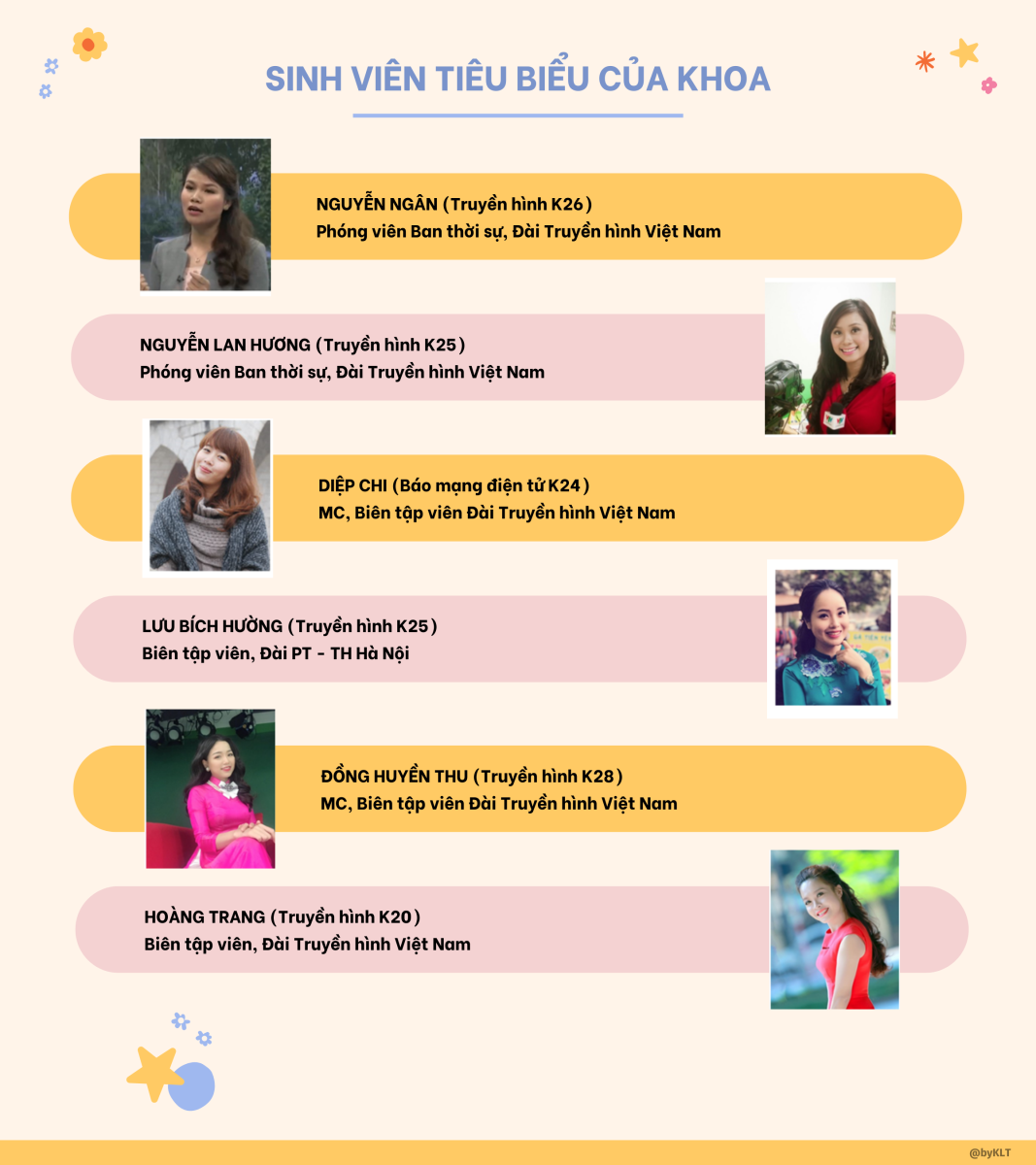 SINH VIÊN TIÊU BIỂU CỦA KHOA

NGUYỄN NGÂN (Truyền hình K26)
Phóng viên Ban thời sự, Đài Truyền hình Việt Nam

NGUYỄN LAN HƯƠNG (Truyền hình K25)
Phóng viên Ban thời sự, Đài Truyền hình Việt Nam

DIỆP CHI (Báo mạng điện tử K24)
MC, Biên tập viên Đài Truyền hình Việt Nam

LƯU BÍCH HƯỜNG (Truyền hình K25)
Biên tập viên, Đài PT - TH Hà Nội

ĐỒNG HUYỀN THU (Truyền hình K28)
MC, Biên tập viên Đài Truyền hình Việt Nam

HOÀNG TRANG (Truyền hình K20)
Biên tập viên, Đài Truyền hình Việt Nam

@byKLT