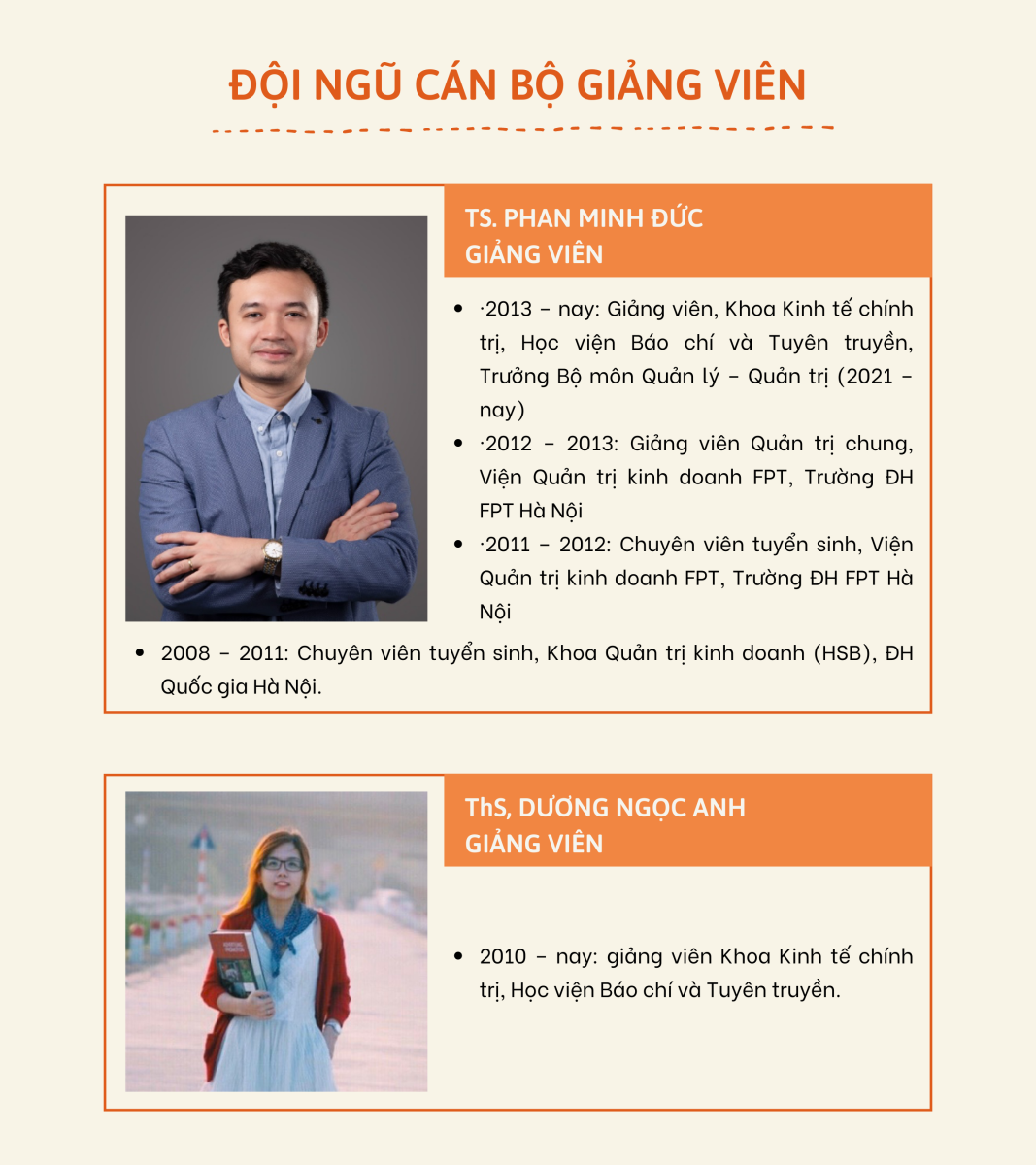 ĐỘI NGŨ CÁN BỘ GIẢNG VIÊN

TS. PHAN MINH ĐỨC
GIẢNG VIÊN

- ·2013 – nay: Giảng viên, Khoa Kinh tế chính trị, Học viện Báo chí và Tuyên truyền, Trưởng Bộ môn Quản lý – Quản trị (2021 – nay)
- ·2012 – 2013: Giảng viên Quản trị chung, Viện Quản trị kinh doanh FPT, Trường ĐH FPT Hà Nội
- ·2011 – 2012: Chuyên viên tuyển sinh, Viện Quản trị kinh doanh FPT, Trường ĐH FPT Hà Nội
- 2008 – 2011: Chuyên viên tuyển sinh, Khoa Quản trị kinh doanh (HSB), ĐH Quốc gia Hà Nội.

ThS, DƯƠNG NGỌC ANH
GIẢNG VIÊN

- 2010 – nay: giảng viên Khoa Kinh tế chính trị, Học viện Báo chí và Tuyên truyền.