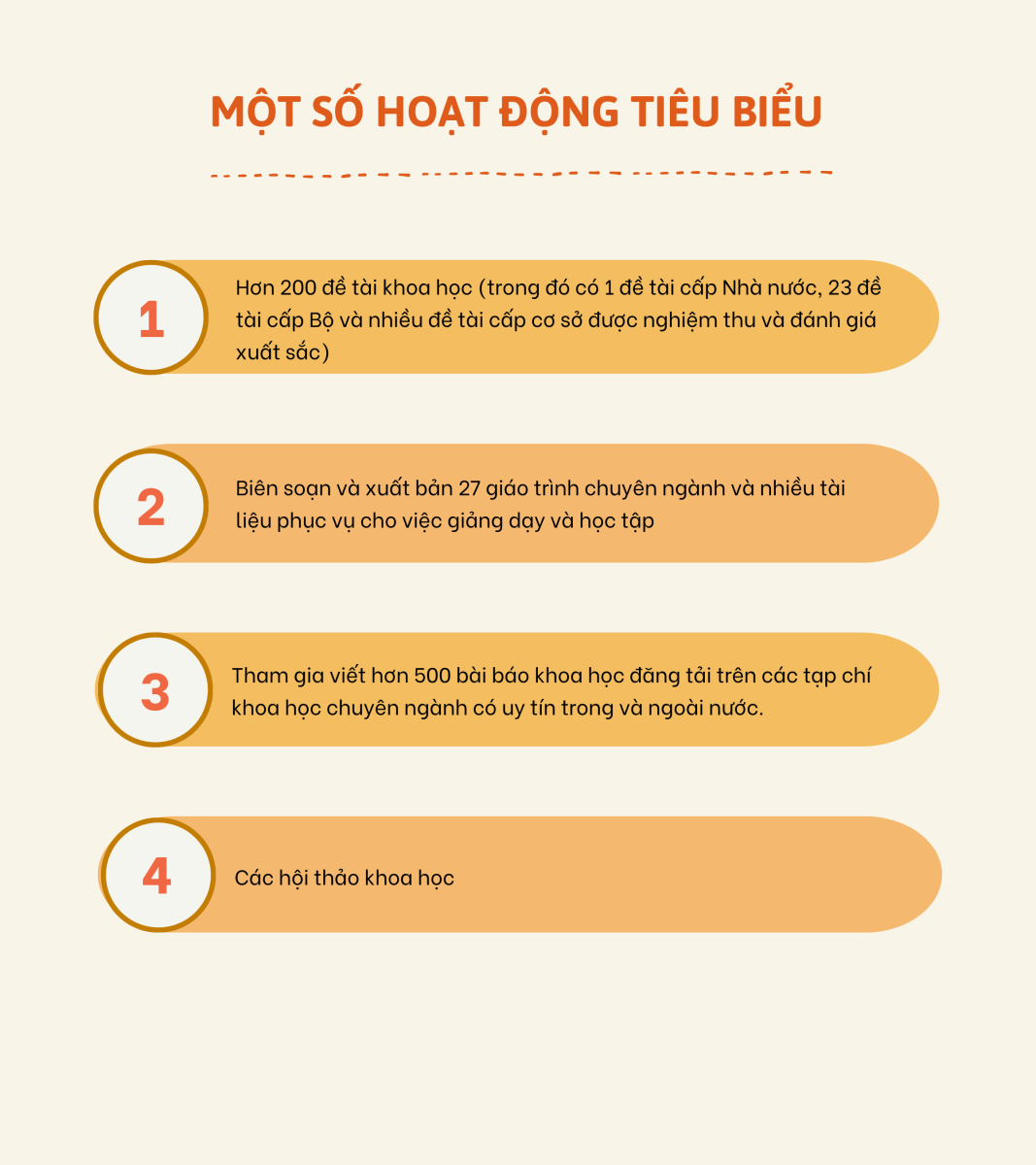 MỘT SỐ HOẠT ĐỘNG TIÊU BIỂU

1

Hơn 200 đề tài khoa học (trong đó có 1 đề tài cấp Nhà nước, 23 đề tài cấp Bộ và nhiều đề tài cấp cơ sở được nghiệm thu và đánh giá xuất sắc)

2

Biên soạn và xuất bản 27 giáo trình chuyên ngành và nhiều tài liệu phục vụ cho việc giảng dạy và học tập

3

Tham gia viết hơn 500 bài báo khoa học đăng tải trên các tạp chí khoa học chuyên ngành có uy tín trong và ngoài nước.

4

Các hội thảo khoa học