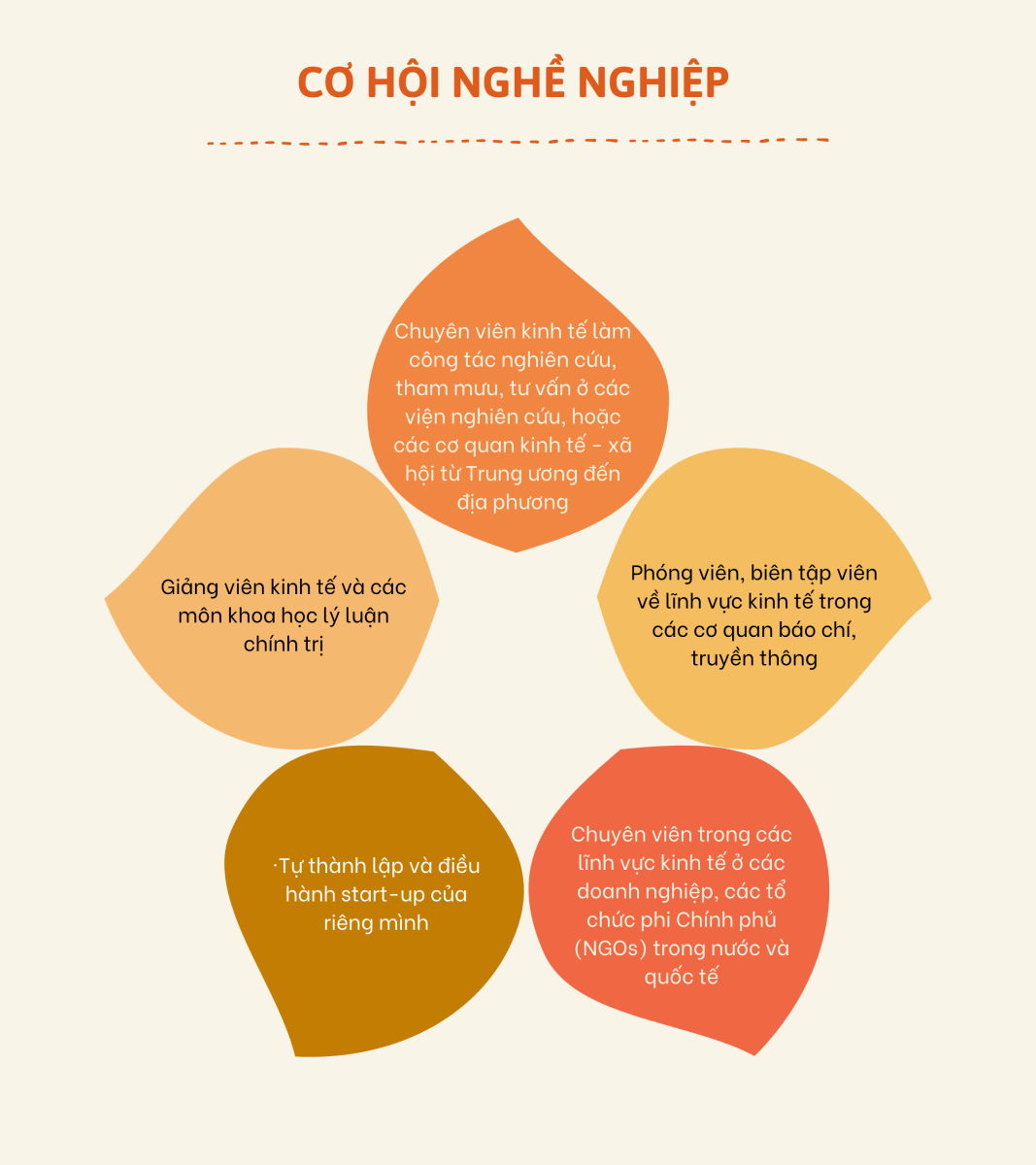 CƠ HỘI NGHỀ NGHIỆP

Chuyên viên kinh tế làm công tác nghiên cứu, tham mưu, tư vấn ở các viện nghiên cứu, hoặc các cơ quan kinh tế - xã hội từ Trung ương đến địa phương

Giảng viên kinh tế và các môn khoa học lý luận chính trị

Phóng viên, biên tập viên về lĩnh vực kinh tế trong các cơ quan báo chí, truyền thông

·Tự thành lập và điều hành start-up của riêng mình

Chuyên viên trong các lĩnh vực kinh tế ở các doanh nghiệp, các tổ chức phi Chính phủ (NGOs) trong nước và quốc tế