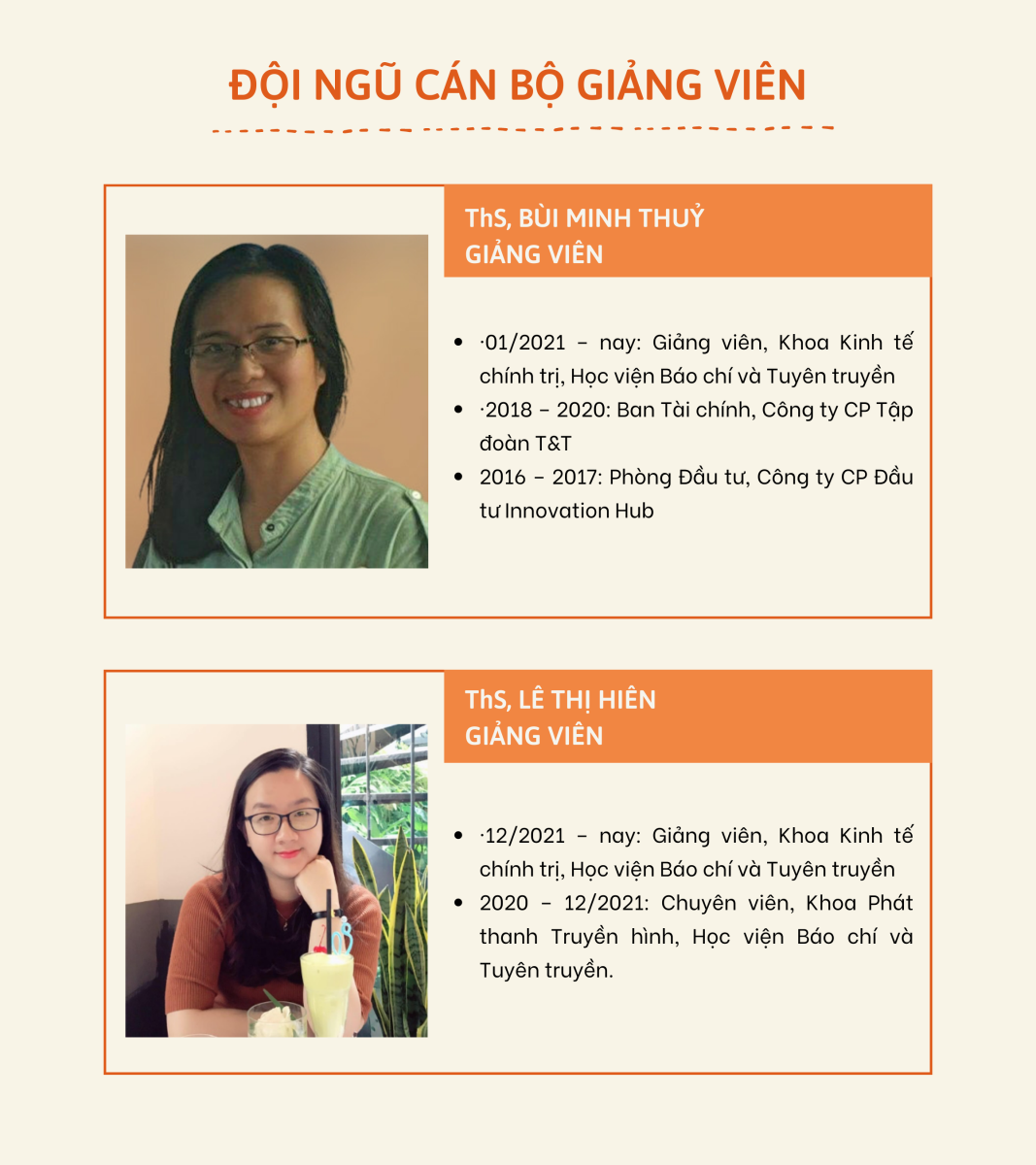 ĐỘI NGŨ CÁN BỘ GIẢNG VIÊN

ThS, BÙI MINH THUỶ
GIẢNG VIÊN

- ·01/2021 – nay: Giảng viên, Khoa Kinh tế chính trị, Học viện Báo chí và Tuyên truyền
- ·2018 – 2020: Ban Tài chính, Công ty CP Tập đoàn T&T
- 2016 – 2017: Phòng Đầu tư, Công ty CP Đầu tư Innovation Hub

ThS, LÊ THỊ HIÊN
GIẢNG VIÊN

- ·12/2021 – nay: Giảng viên, Khoa Kinh tế chính trị, Học viện Báo chí và Tuyên truyền
- 2020 – 12/2021: Chuyên viên, Khoa Phát thanh Truyền hình, Học viện Báo chí và Tuyên truyền.