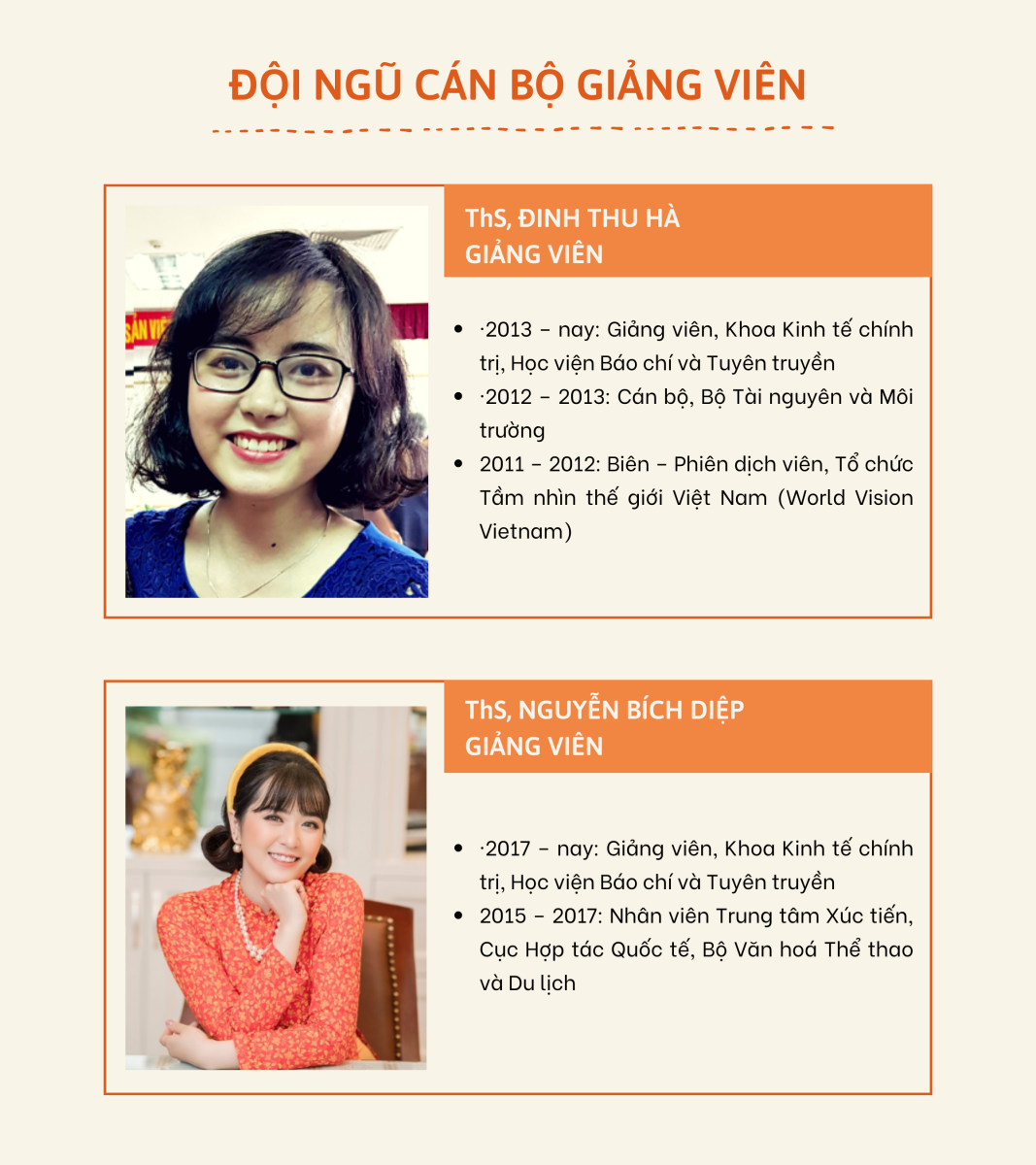 ĐỘI NGŨ CÁN BỘ GIẢNG VIÊN

ThS, ĐINH THU HÀ
GIẢNG VIÊN

- ·2013 – nay: Giảng viên, Khoa Kinh tế chính trị, Học viện Báo chí và Tuyên truyền
- ·2012 – 2013: Cán bộ, Bộ Tài nguyên và Môi trường
- 2011 – 2012: Biên – Phiên dịch viên, Tổ chức Tầm nhìn thế giới Việt Nam (World Vision Vietnam)

ThS, NGUYỄN BÍCH DIỆP
GIẢNG VIÊN

- ·2017 – nay: Giảng viên, Khoa Kinh tế chính trị, Học viện Báo chí và Tuyên truyền
- 2015 – 2017: Nhân viên Trung tâm Xúc tiến, Cục Hợp tác Quốc tế, Bộ Văn hoá Thể thao và Du lịch