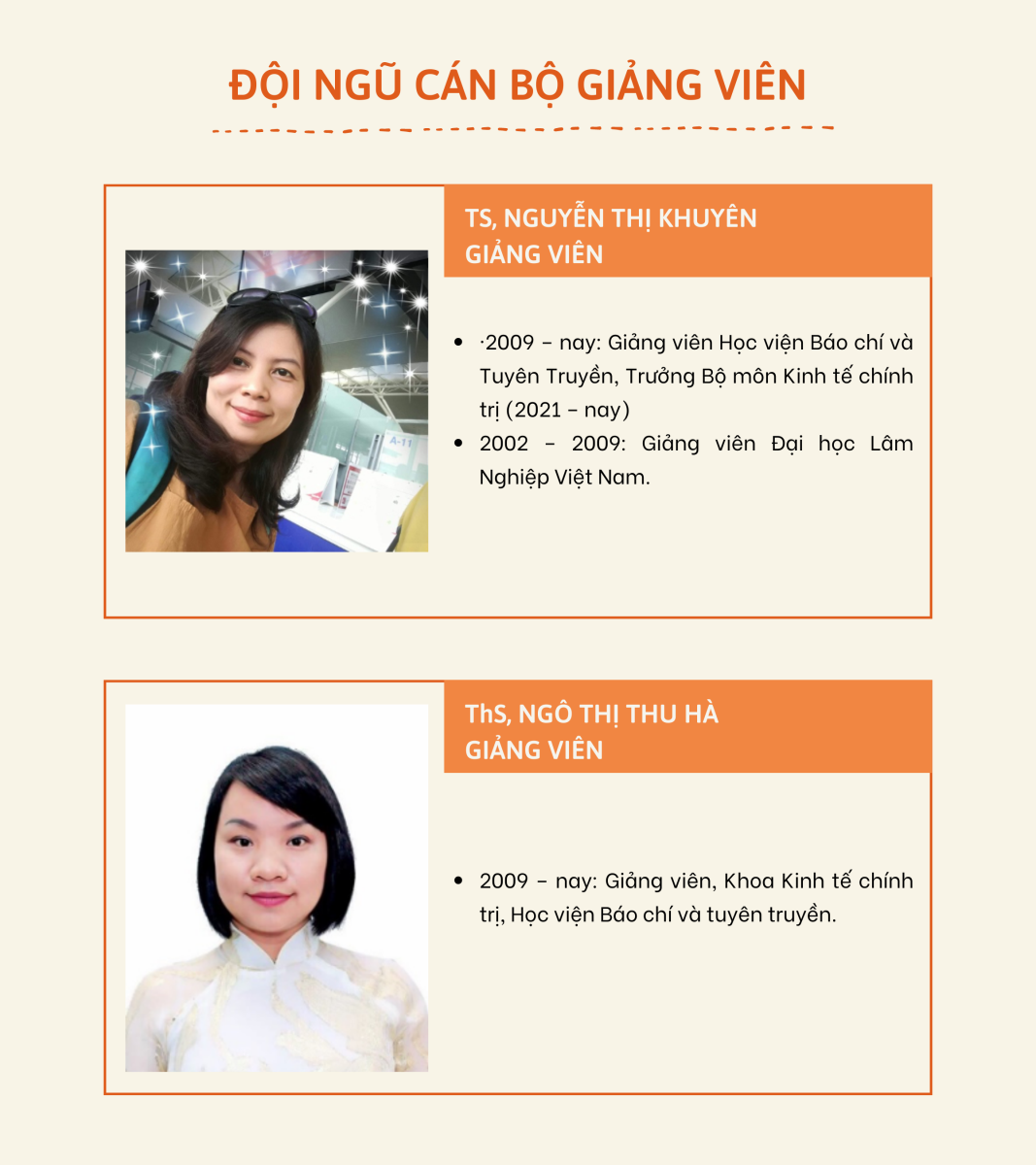 ĐỘI NGŨ CÁN BỘ GIẢNG VIÊN

TS, NGUYỄN THỊ KHUYÊN
GIẢNG VIÊN

A-11

- ·2009 – nay: Giảng viên Học viện Báo chí và Tuyên Truyền, Trưởng Bộ môn Kinh tế chính trị (2021 – nay)
- 2002 – 2009: Giảng viên Đại học Lâm Nghiệp Việt Nam.

ThS, NGÔ THỊ THU HÀ
GIẢNG VIÊN

- 2009 – nay: Giảng viên, Khoa Kinh tế chính trị, Học viện Báo chí và tuyên truyền.