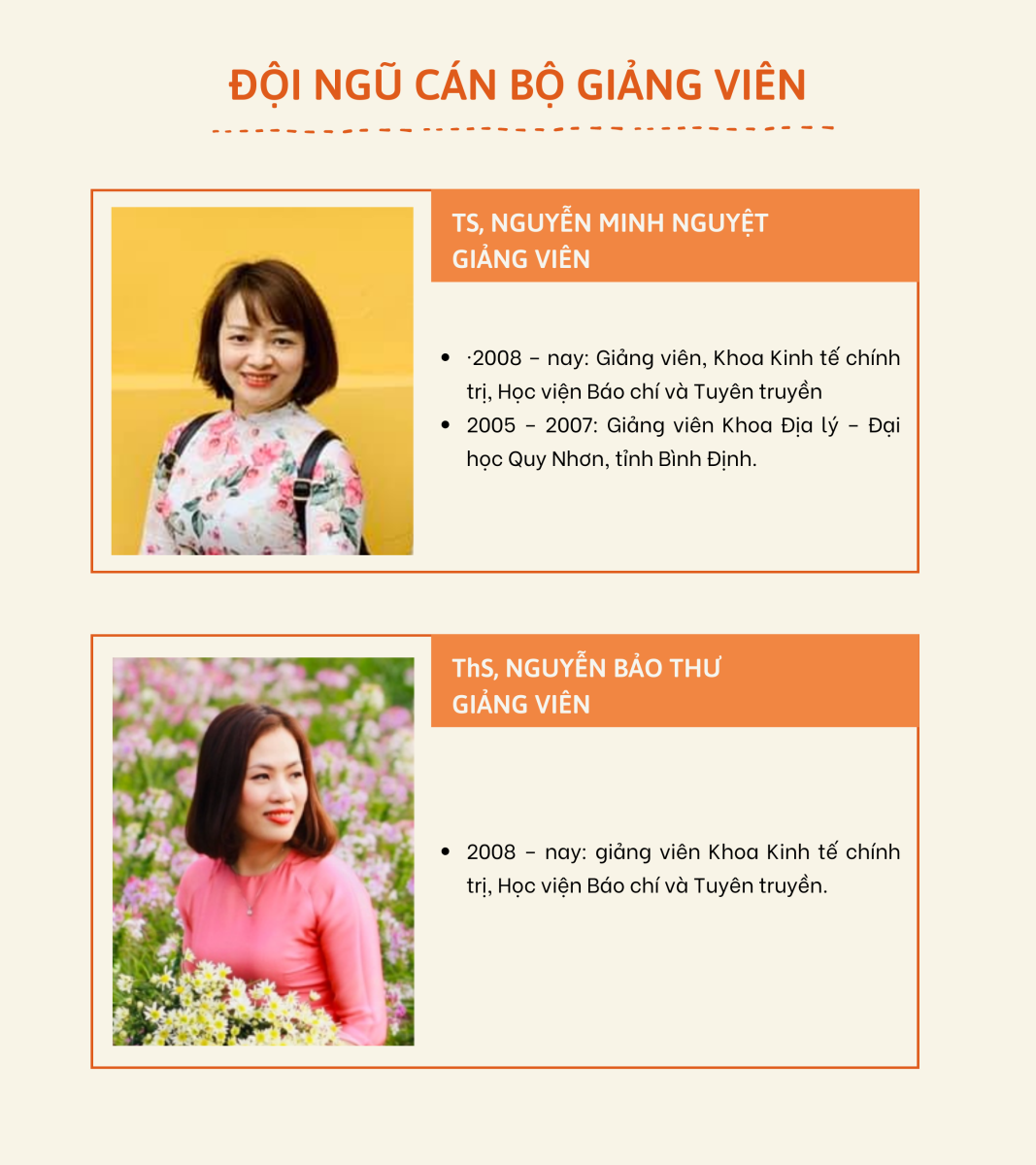 ĐỘI NGŨ CÁN BỘ GIẢNG VIÊN

TS, NGUYỄN MINH NGUYỆT
GIẢNG VIÊN

- ·2008 – nay: Giảng viên, Khoa Kinh tế chính trị, Học viện Báo chí và Tuyên truyền
- 2005 – 2007: Giảng viên Khoa Địa lý – Đại học Quy Nhơn, tỉnh Bình Định.

ThS, NGUYỄN BẢO THƯ
GIẢNG VIÊN

- 2008 – nay: giảng viên Khoa Kinh tế chính trị, Học viện Báo chí và Tuyên truyền.